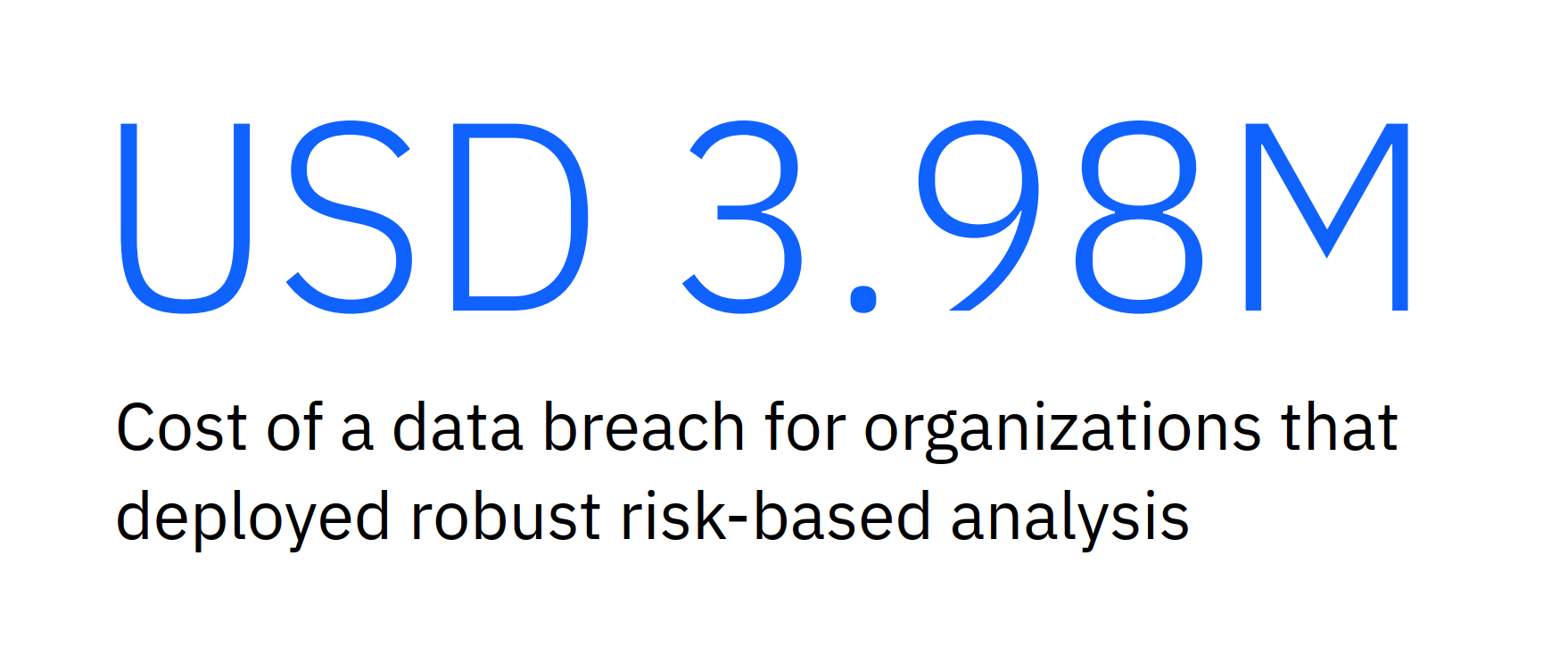 USD 3.98M

Cost of a data breach for organizations that deployed robust risk-based analysis